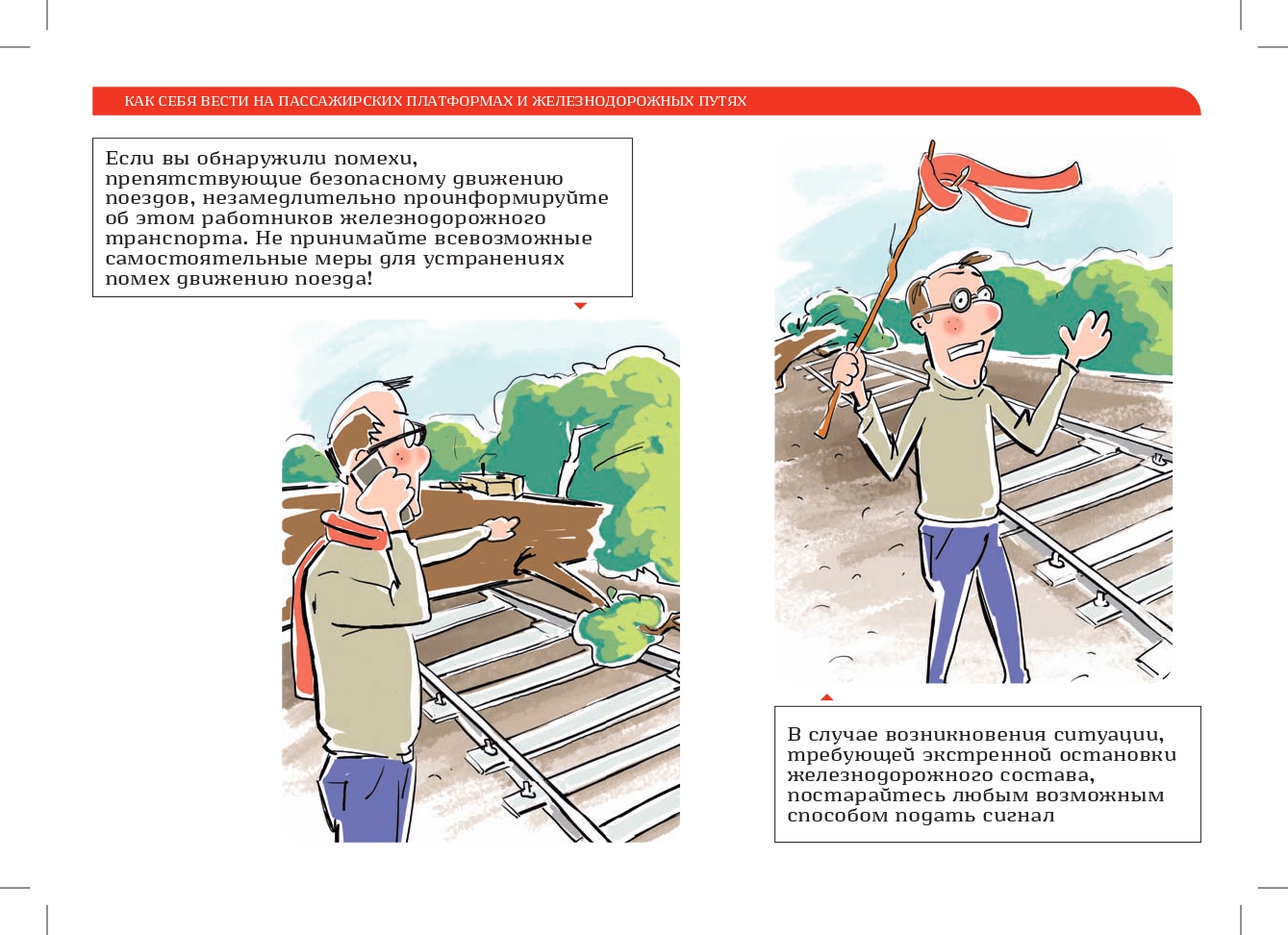 КАК СЕБЯ ВЕСТИ НА ПАССАЖИРСКИХ ПЛАТФОРМАХ И ЖЕЛЕЗНОДОРОЖНЫХ ПУТЯХ

Если вы обнаружили помехи, препятствующие безопасному движению поездов, незамедлительно проинформируйте об этом работников железнодорожного транспорта. Не принимайте всевозможные самостоятельные меры для устранениях помех движению поезда!

В случае возникновения ситуации, требующей экстренной остановки железнодорожного состава, постарайтесь любым возможным способом подать сигнал